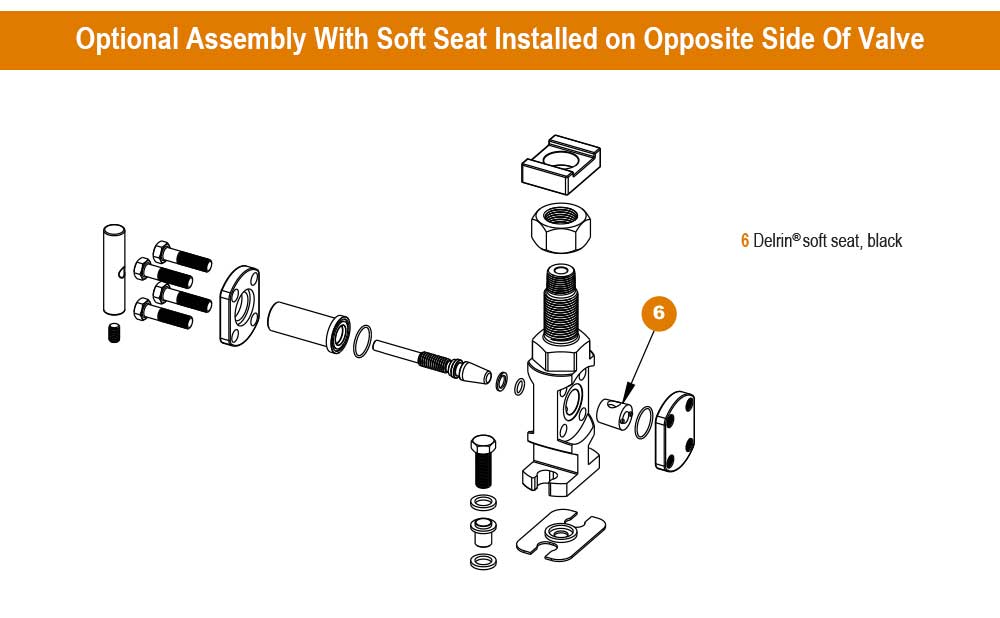 Optional Assembly With Soft Seat Installed on Opposite Side Of Valve

6 Delrin® soft seat, black

6