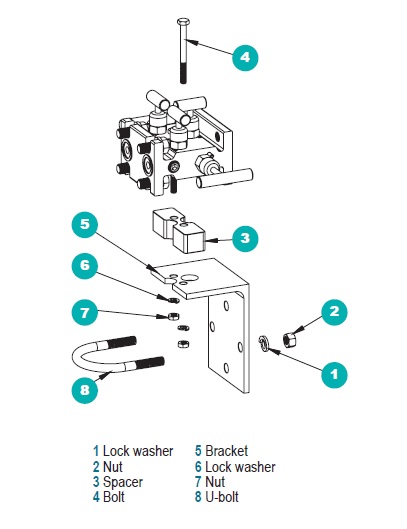 4

5

3

6

7

2

8

1

1 Lock washer
2 Nut
3 Spacer
4 Bolt

5 Bracket
6 Lock washer
7 Nut
8 U-bolt