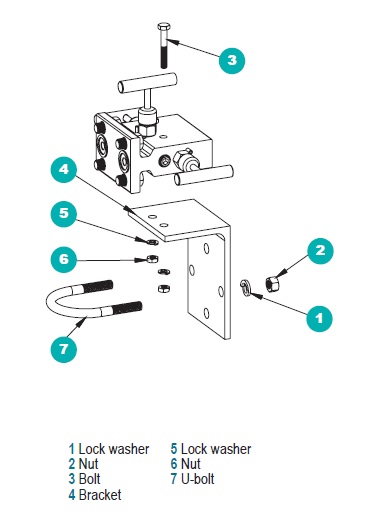 3

4

5

6

2

1

7

1 Lock washer
2 Nut
3 Bolt
4 Bracket

5 Lock washer
6 Nut
7 U-bolt