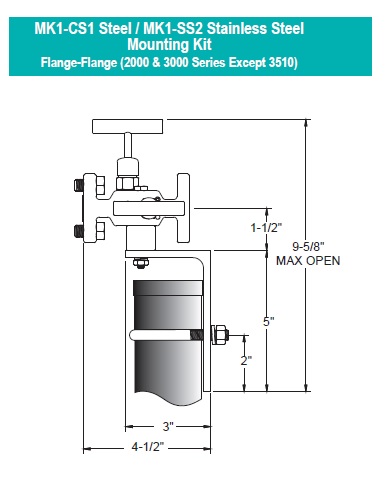 MK1-CS1 Steel / MK1-SS2 Stainless Steel
Mounting Kit
Flange-Flange (2000 & 3000 Series Except 3510)

1-1/2"

9-5/8"
MAX OPEN

5"

2"

3"

4-1/2"