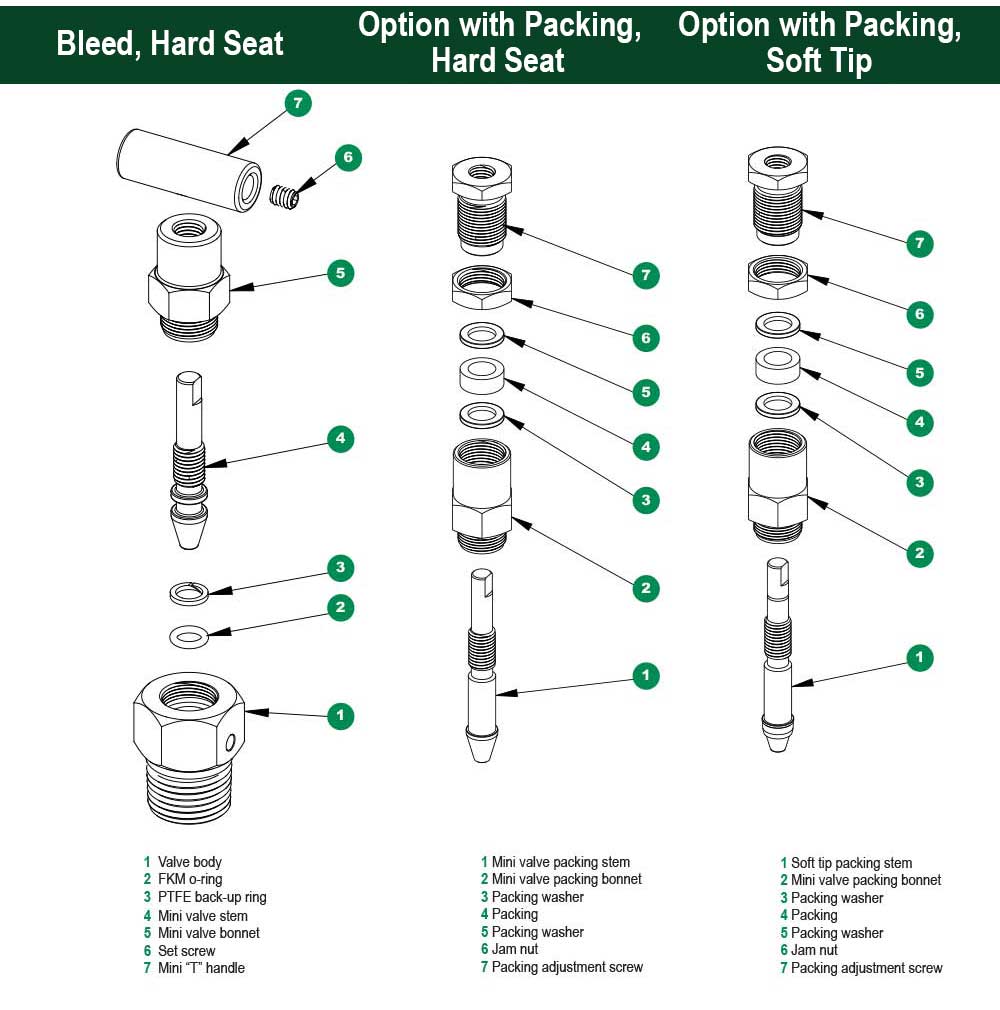 Bleed, Hard Seat

7
6
5
4
3
2
1

1 Valve body
2 FKM o-ring
3 PTFE back-up ring
4 Mini valve stem
5 Mini valve bonnet
6 Set screw
7 Mini “T” handle

Option with Packing, Hard Seat

7
6
5
4
3
2
1

1 Mini valve packing stem
2 Mini valve packing bonnet
3 Packing washer
4 Packing
5 Packing washer
6 Jam nut
7 Packing adjustment screw

Option with Packing, Soft Tip

7
6
5
4
3
2
1

1 Soft tip packing stem
2 Mini valve packing bonnet
3 Packing washer
4 Packing
5 Packing washer
6 Jam nut
7 Packing adjustment screw