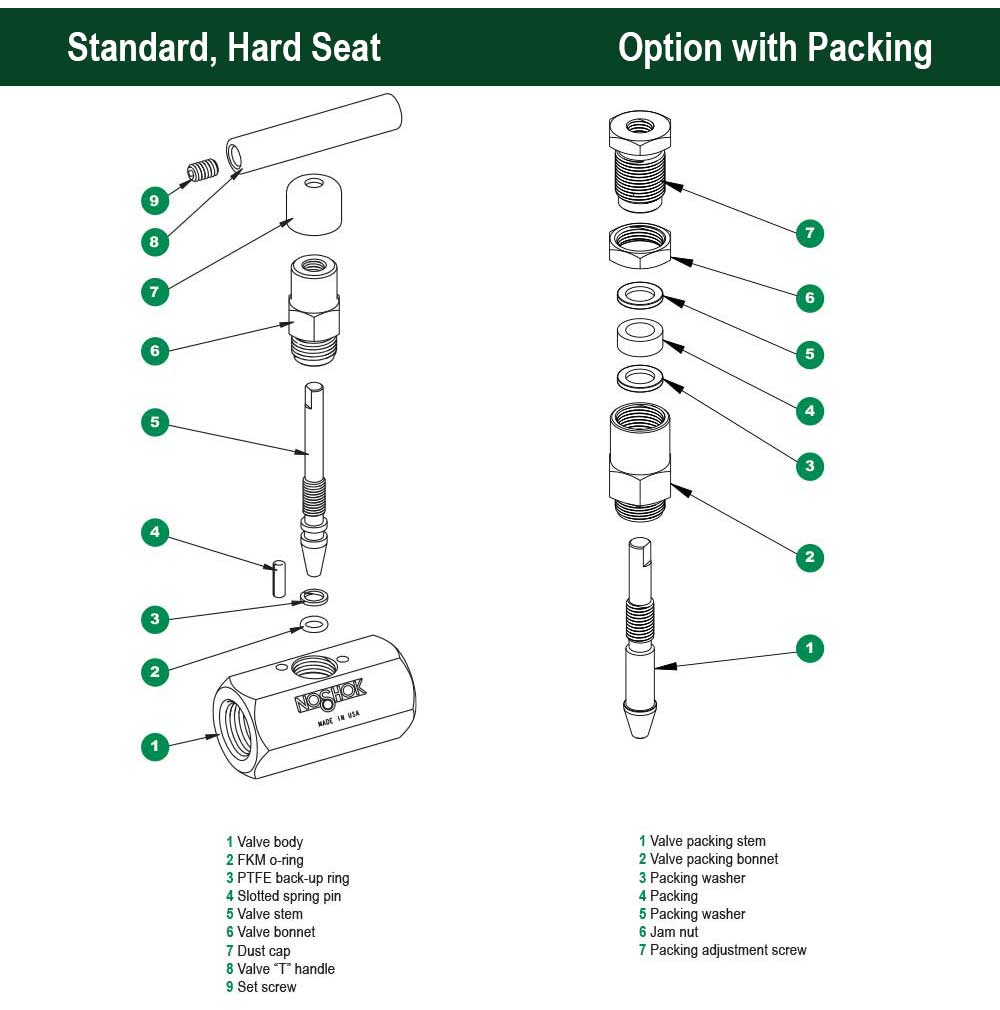 Standard, Hard Seat

9
8
7
6
5
4
3
2
1

NOSHOK
MADE IN USA

1 Valve body
2 FKM o-ring
3 PTFE back-up ring
4 Slotted spring pin
5 Valve stem
6 Valve bonnet
7 Dust cap
8 Valve "T" handle
9 Set screw

Option with Packing

7
6
5
4
3
2
1

1 Valve packing stem
2 Valve packing bonnet
3 Packing washer
4 Packing
5 Packing washer
6 Jam nut
7 Packing adjustment screw